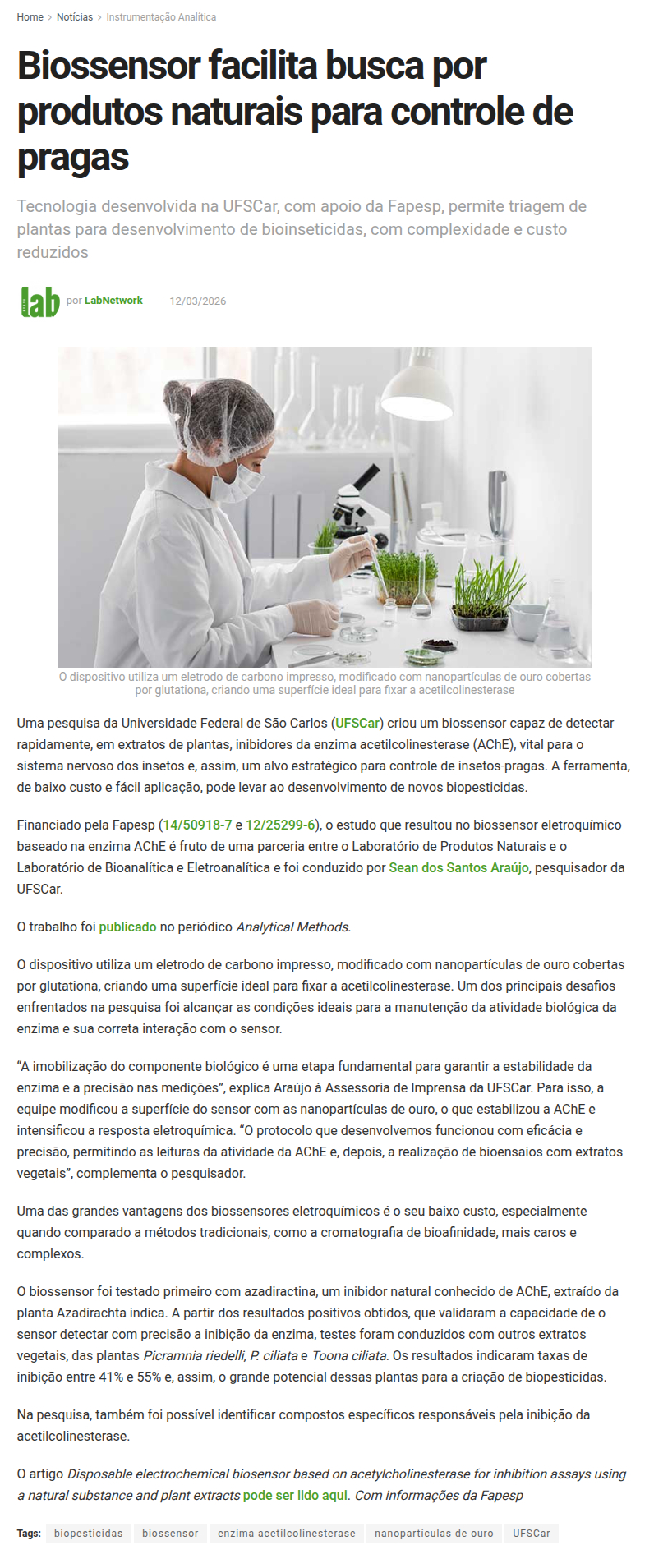 Home > Notícias > Instrumentação Analítica

Biossensor facilita busca por produtos naturais para controle de pragas

Tecnologia desenvolvida na UFSCar, com apoio da Fapesp, permite triagem de plantas para desenvolvimento de bioinseticidas, com complexidade e custo reduzidos

lab por LabNetwork — 12/03/2026

O dispositivo utiliza um eletrodo de carbono impresso, modificado com nanopartículas de ouro cobertas por glutationa, criando uma superfície ideal para fixar a acetilcolinesterase

Uma pesquisa da Universidade Federal de São Carlos (UFSCar) criou um biossensor capaz de detectar rapidamente, em extratos de plantas, inibidores da enzima acetilcolinesterase (AChE), vital para o sistema nervoso dos insetos e, assim, um alvo estratégico para controle de insetos-pragas. A ferramenta, de baixo custo e fácil aplicação, pode levar ao desenvolvimento de novos biopesticidas.

Financiado pela Fapesp (14/50918-7 e 12/25299-6), o estudo que resultou no biossensor eletroquímico baseado na enzima AChE é fruto de uma parceria entre o Laboratório de Produtos Naturais e o Laboratório de Bioanalítica e Eletroanalítica e foi conduzido por Sean dos Santos Araújo, pesquisador da UFSCar.

O trabalho foi publicado no periódico Analytical Methods.

O dispositivo utiliza um eletrodo de carbono impresso, modificado com nanopartículas de ouro cobertas por glutationa, criando uma superfície ideal para fixar a acetilcolinesterase. Um dos principais desafios enfrentados na pesquisa foi alcançar as condições ideais para a manutenção da atividade biológica da enzima e sua correta interação com o sensor.

“A imobilização do componente biológico é uma etapa fundamental para garantir a estabilidade da enzima e a precisão nas medições”, explica Araújo à Assessoria de Imprensa da UFSCar. Para isso, a equipe modificou a superfície do sensor com as nanopartículas de ouro, o que estabilizou a AChE e intensificou a resposta eletroquímica. “O protocolo que desenvolvemos funcionou com eficácia e precisão, permitindo as leituras da atividade da AChE e, depois, a realização de bioensaios com extratos vegetais”, complementa o pesquisador.

Uma das grandes vantagens dos biossensores eletroquímicos é o seu baixo custo, especialmente quando comparado a métodos tradicionais, como a cromatografia de bioafinidade, mais caros e complexos.

O biossensor foi testado primeiro com azadiractina, um inibidor natural conhecido de AChE, extraído da planta Azadirachta indica. A partir dos resultados positivos obtidos, que validaram a capacidade de o sensor detectar com precisão a inibição da enzima, testes foram conduzidos com outros extratos vegetais, das plantas Picramnia riedelli, P. ciliata e Toona ciliata. Os resultados indicaram taxas de inibição entre 41% e 55% e, assim, o grande potencial dessas plantas para a criação de biopesticidas.

Na pesquisa, também foi possível identificar compostos específicos responsáveis pela inibição da acetilcolinesterase.

O artigo Disposable electrochemical biosensor based on acetylcholinesterase for inhibition assays using a natural substance and plant extracts pode ser lido aqui. Com informações da Fapesp

Tags: biopesticidas biossensor enzima acetilcolinesterase nanopartículas de ouro UFSCar